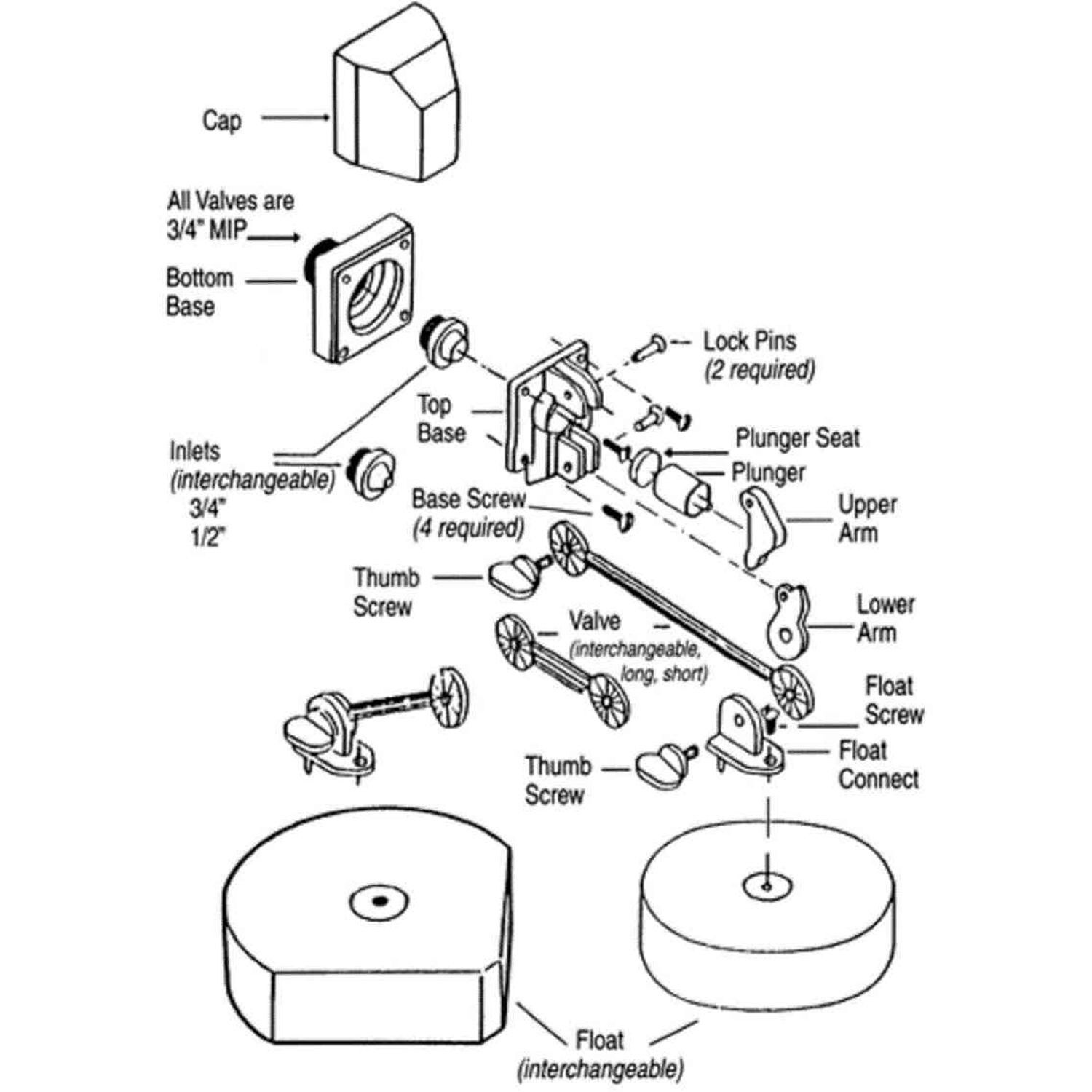 Cap

All Valves are 3/4" MIP

Bottom Base

Lock Pins
(2 required)

Top Base

Plunger Seat

Plunger

Inlets
(interchangeable)
3/4"
1/2"

Base Screw
(4 required)

Upper Arm

Thumb Screw

Lower Arm

Valve
(interchangeable, long, short)

Float Screw

Float Connect

Thumb Screw

Float
(interchangeable)